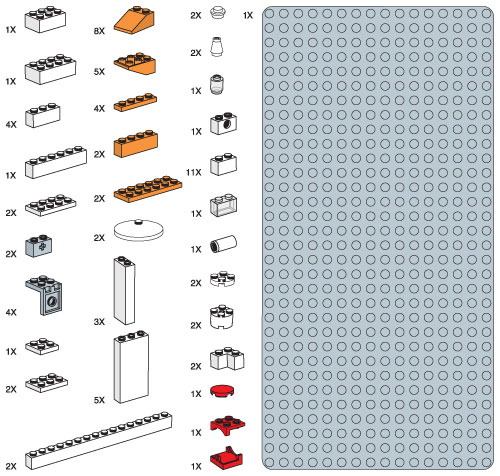 1X
1X
4X
1X
2X
2X
4X
1X
2X
2X

8X
5X
4X
2X
2X
2X
3X
5X

2X
2X
1X
1X
11X
1X
1X
2X
2X
2X
1X
1X
1X

1X